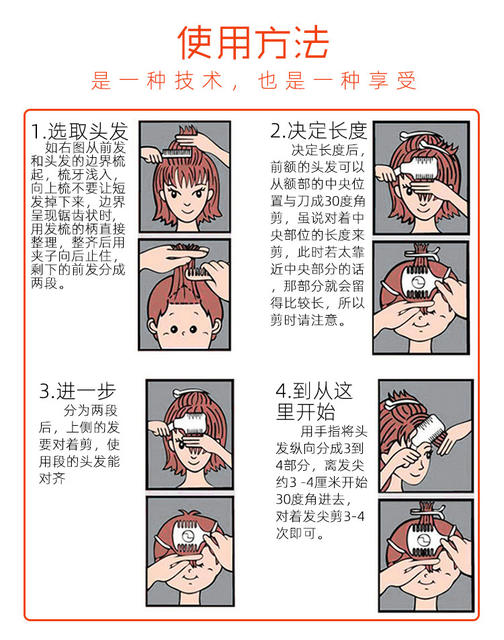 使用方法

是一种技术，也是一种享受

1.选取头发

如右图从前发和头发的边界梳起，梳牙浅入，向上梳不要让短发掉下来，边界呈现锯齿状时，用发梳的柄直接整理，整齐后用夹子向后止住，剩下的前发分成两段。

2.决定长度

决定长度后，前额的头发可以从额部的中央位置与刀成30度角剪，虽说对着中央部位的长度来剪，此时若太靠近中央部分的话，那部分就会留得比较长，所以剪时请注意。

3.进一步

分为两段后，上侧的发要对着剪，使用段的头发能对齐

4.到从这里开始

用手指将头发纵向分成3到4部分，离发尖约3 -4厘米开始30度角进去，对着发尖剪3-4次即可。