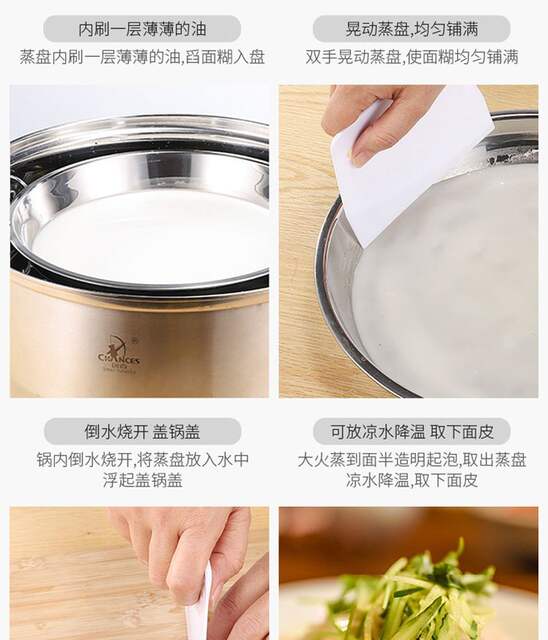 内刷一层薄薄的油

蒸盘内刷一层薄薄的油,舀面糊入盘

晃动蒸盘,均匀铺满

双手晃动蒸盘,使面糊均匀铺满

CHANCES

倒水烧开 盖锅盖

锅内倒水烧开,将蒸盘放入水中浮起盖锅盖

可放凉水降温 取下面皮

大火蒸到面半造明起泡,取出蒸盘凉水降温,取下面皮