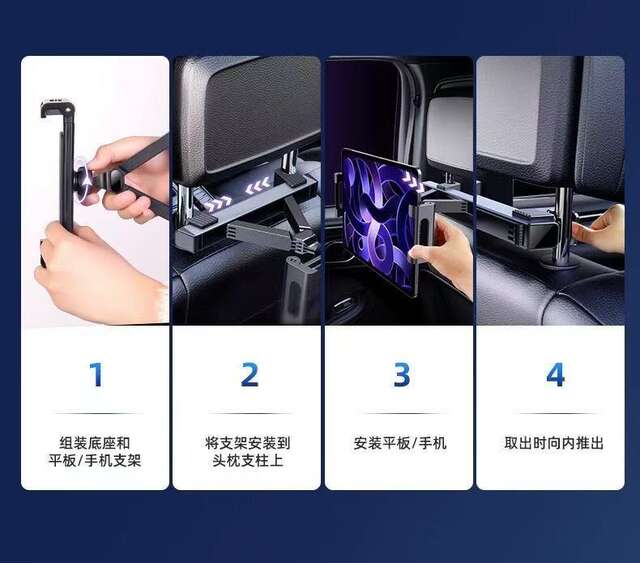 1

组装底座和
平板/手机支架

2

将支架安装到
头枕支柱上

3

安装平板/手机

4

取出时向内推出