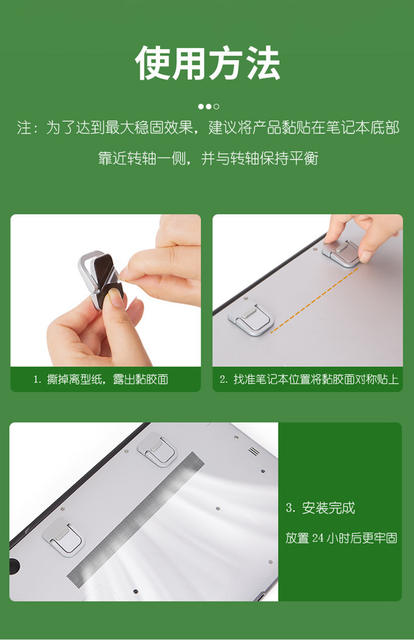 使用方法

注：为了达到最大稳固效果，建议将产品黏贴在笔记本底部靠近转轴一侧，并与转轴保持平衡

1. 撕掉离型纸，露出黏胶面

2. 找准笔记本位置将黏胶面对称贴上

3. 安装完成

放置 24 小时后更牢固