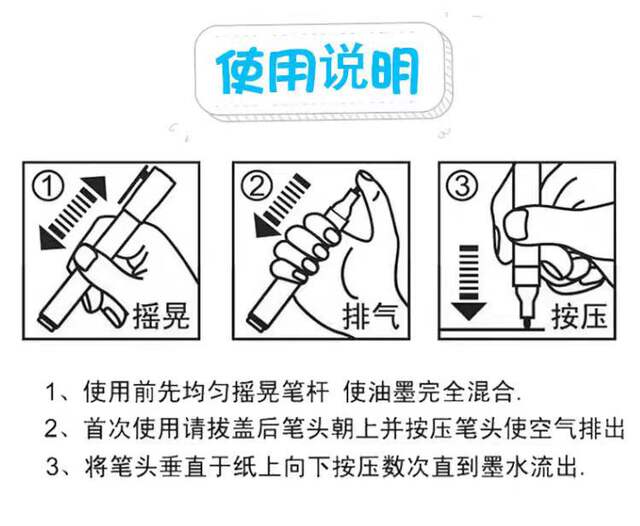 使用说明

①
摇晃

②
排气

③
按压

1、使用前先均匀摇晃笔杆 使油墨完全混合.
2、首次使用请拔盖后笔头朝上并按压笔头使空气排出
3、将笔头垂直于纸上向下按压数次直到墨水流出.