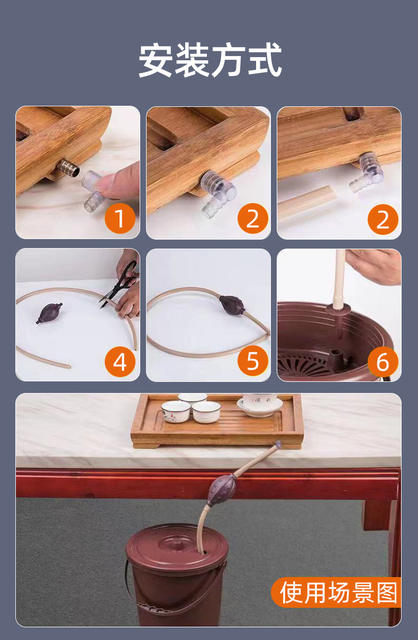 安装方式

1

2

2

4

5

6

使用场景图