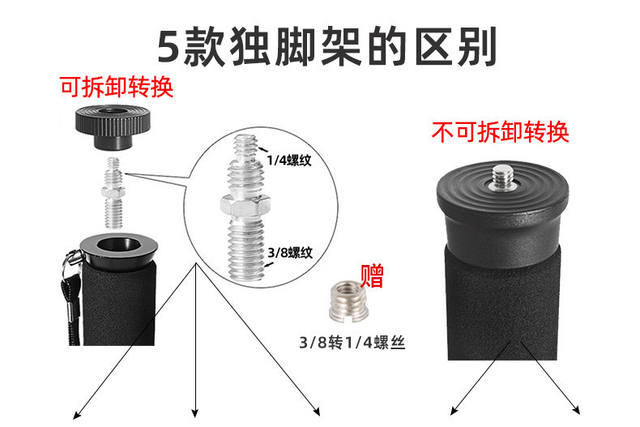 5款独脚架的区别

可拆卸转换

1/4螺纹

3/8螺纹

赠

3/8转1/4螺丝

不可拆卸转换