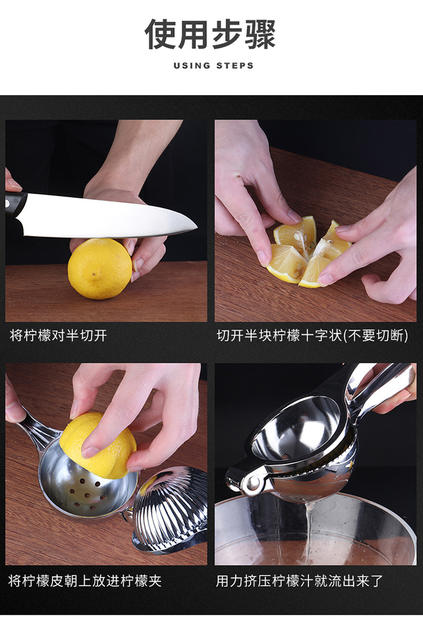 使用步骤

USING STEPS

将柠檬对半切开

切开半块柠檬十字状(不要切断)

将柠檬皮朝上放进柠檬夹

用力挤压柠檬汁就流出来了