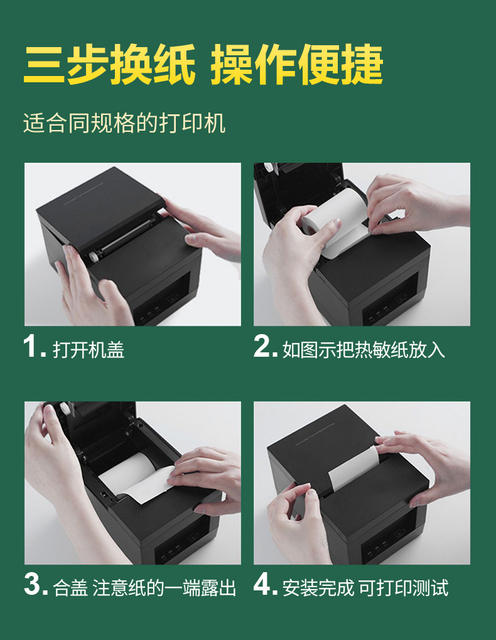 三步换纸 操作便捷

适合同规格的打印机

1. 打开机盖

2. 如图示把热敏纸放入

3. 合盖 注意纸的一端露出

4. 安装完成 可打印测试