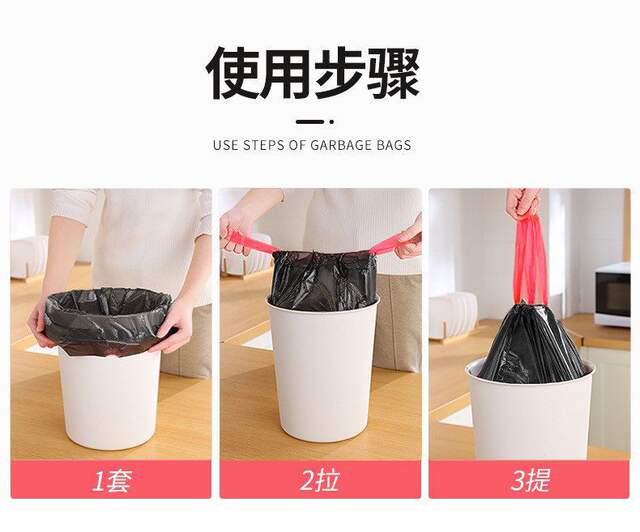 使用步骤

USE STEPS OF GARBAGE BAGS

1套

2拉

3提