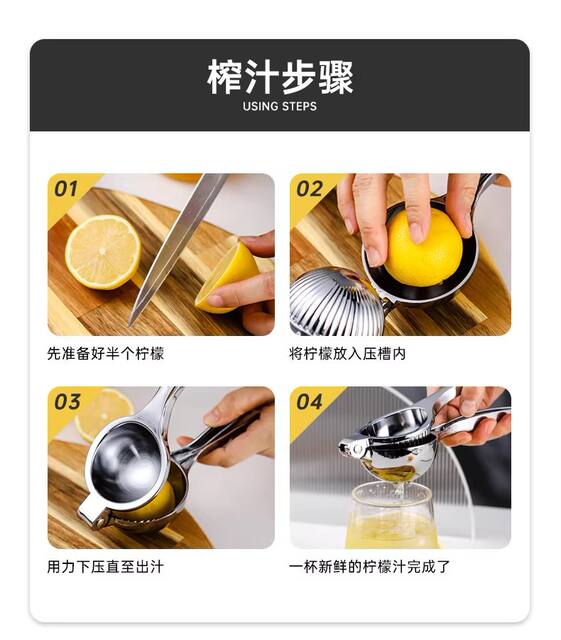 榨汁步骤
USING STEPS

01
先准备好半个柠檬

02
将柠檬放入压槽内

03
用力下压直至出汁

04
一杯新鲜的柠檬汁完成了