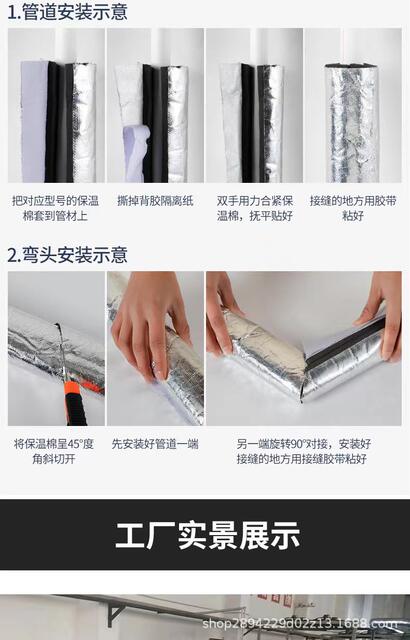 1.管道安装示意

把对应型号的保温棉套到管材上

撕掉背胶隔离纸

双手用力合紧保温棉，抚平贴好

接缝的地方用胶带粘好

2.弯头安装示意

将保温棉呈45°度角斜切开

先安装好管道一端

另一端旋转90°对接，安装好接缝的地方用接缝胶带粘好

工厂实景展示

shop2894229d02z13.1688.com