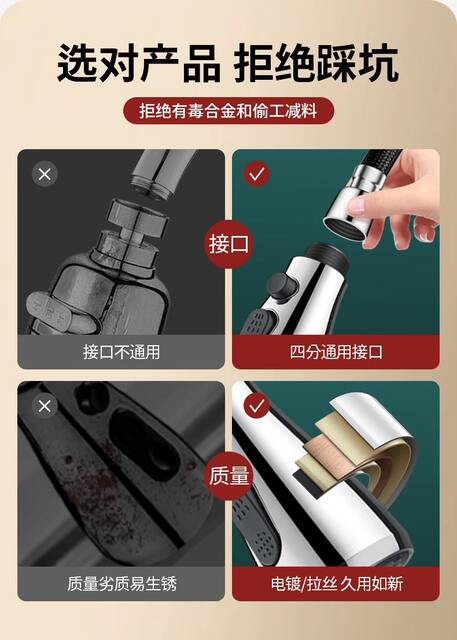 选对产品 拒绝踩坑

拒绝有毒合金和偷工减料

接口

接口不通用

四分通用接口

质量

质量劣质易生锈

电镀/拉丝 久用如新