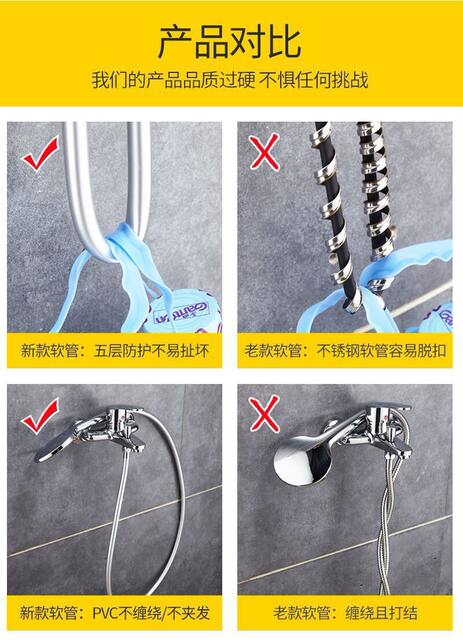 产品对比

我们的产品品质过硬 不惧任何挑战

新款软管：五层防护不易扯坏

老款软管：不锈钢软管容易脱扣

新款软管：PVC不缠绕/不夹发

老款软管：缠绕且打结