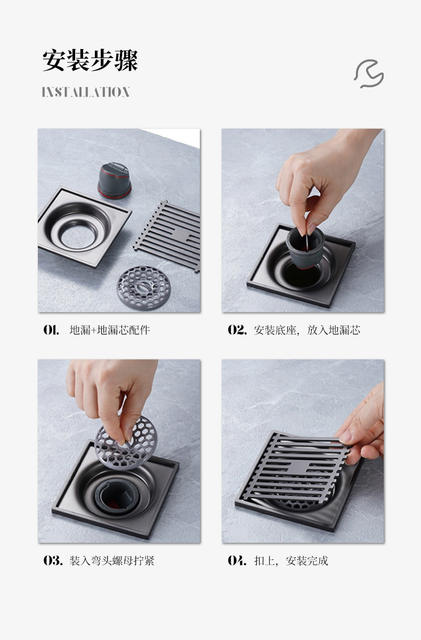 安装步骤

INSTALLATION

01. 地漏+地漏芯配件

02. 安装底座，放入地漏芯

03. 装入弯头螺母拧紧

04. 扣上，安装完成