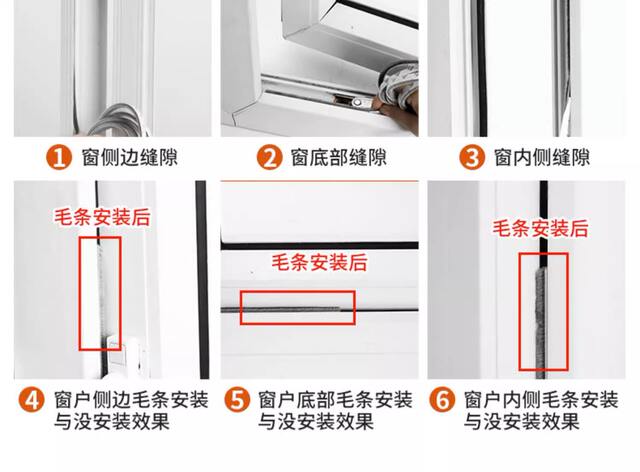 1 窗侧边缝隙

2 窗底部缝隙

3 窗内侧缝隙

毛条安装后

毛条安装后

毛条安装后

4 窗户侧边毛条安装与没安装效果

5 窗户底部毛条安装与没安装效果

6 窗户内侧毛条安装与没安装效果