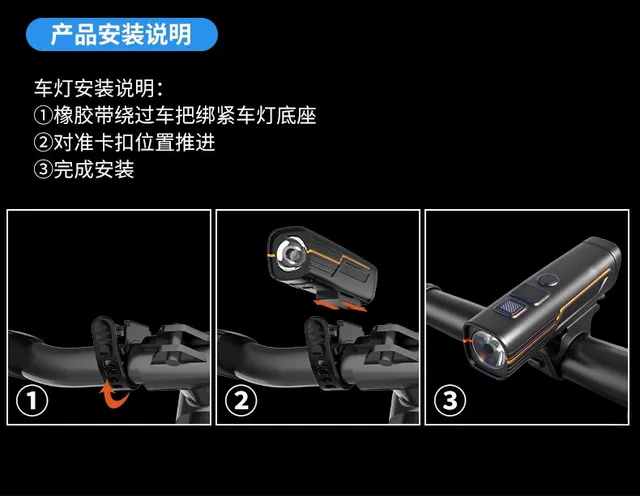 产品安装说明

车灯安装说明：
①橡胶带绕过车把绑紧车灯底座
②对准卡扣位置推进
③完成安装

①

②

③